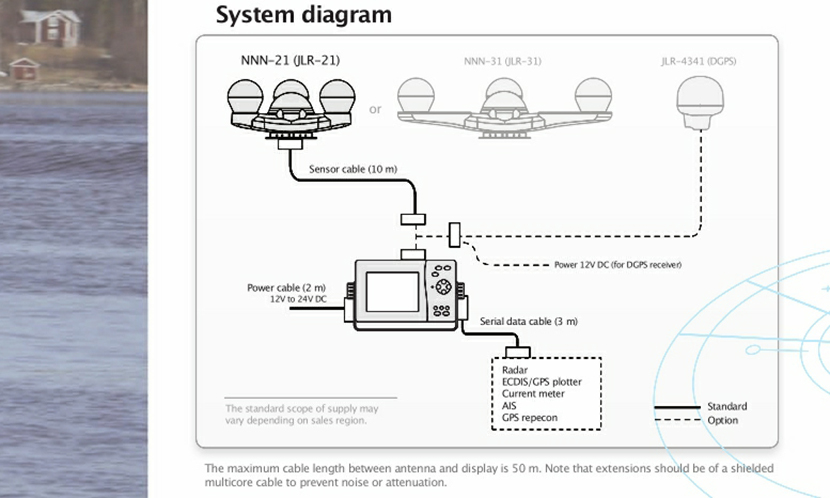 System diagram

NNN-21 (JLR-21)

or

NNN-31 (JLR-31)

JLR-4341 (DGPS)

Sensor cable (10 m)

Power 12V DC (for DGPS receiver)

Power cable (2 m)
12V to 24V DC

Serial data cable (3 m)

Radar
ECDIS/GPS plotter
Current meter
AIS
GPS repecon

The standard scope of supply may vary depending on sales region.

Standard
Option

The maximum cable length between antenna and display is 50 m. Note that extensions should be of a shielded multicore cable to prevent noise or attenuation.