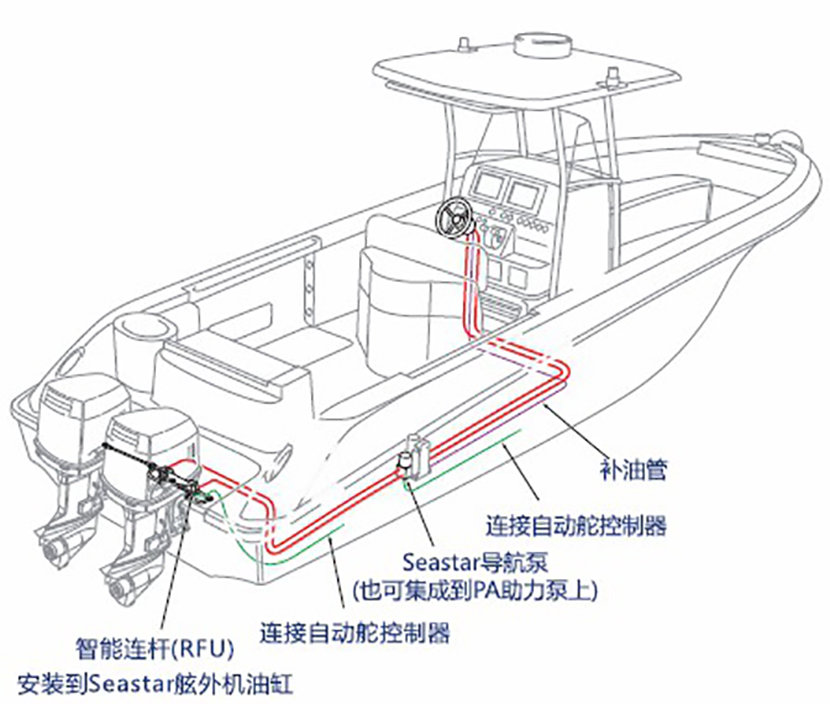 补油管

连接自动舵控制器

Seastar导航泵
(也可集成到PA助力泵上)

连接自动舵控制器

智能连杆(RFU)
安装到Seastar舷外机油缸